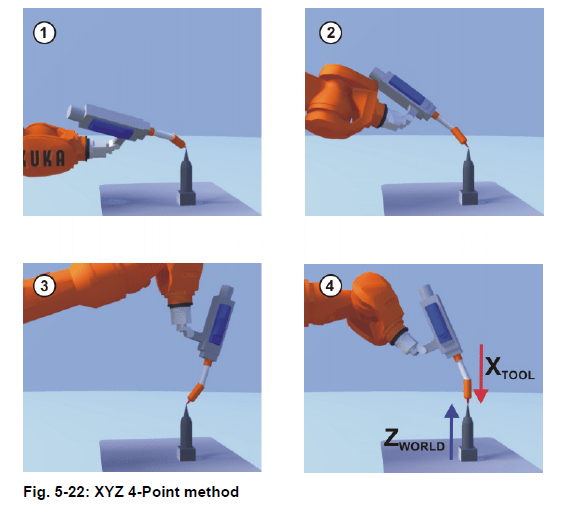 1

KUKA

2

3

4

$X_{TOOL}$

$Z_{WORLD}$

Fig. 5-22: XYZ 4-Point method